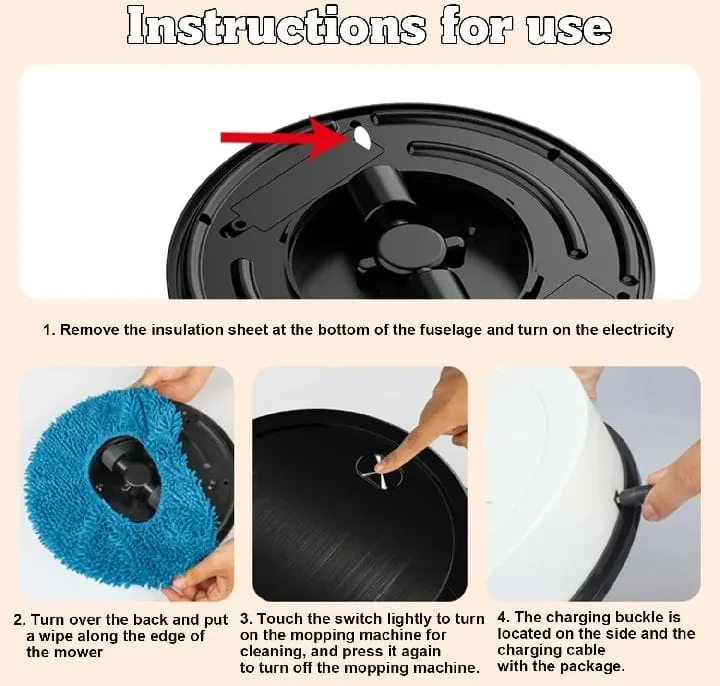 Instructions for use

1. Remove the insulation sheet at the bottom of the fuselage and turn on the electricity

2. Turn over the back and put a wipe along the edge of the mower

3. Touch the switch lightly to turn on the mopping machine for cleaning, and press it again to turn off the mopping machine.

4. The charging buckle is located on the side and the charging cable with the package.